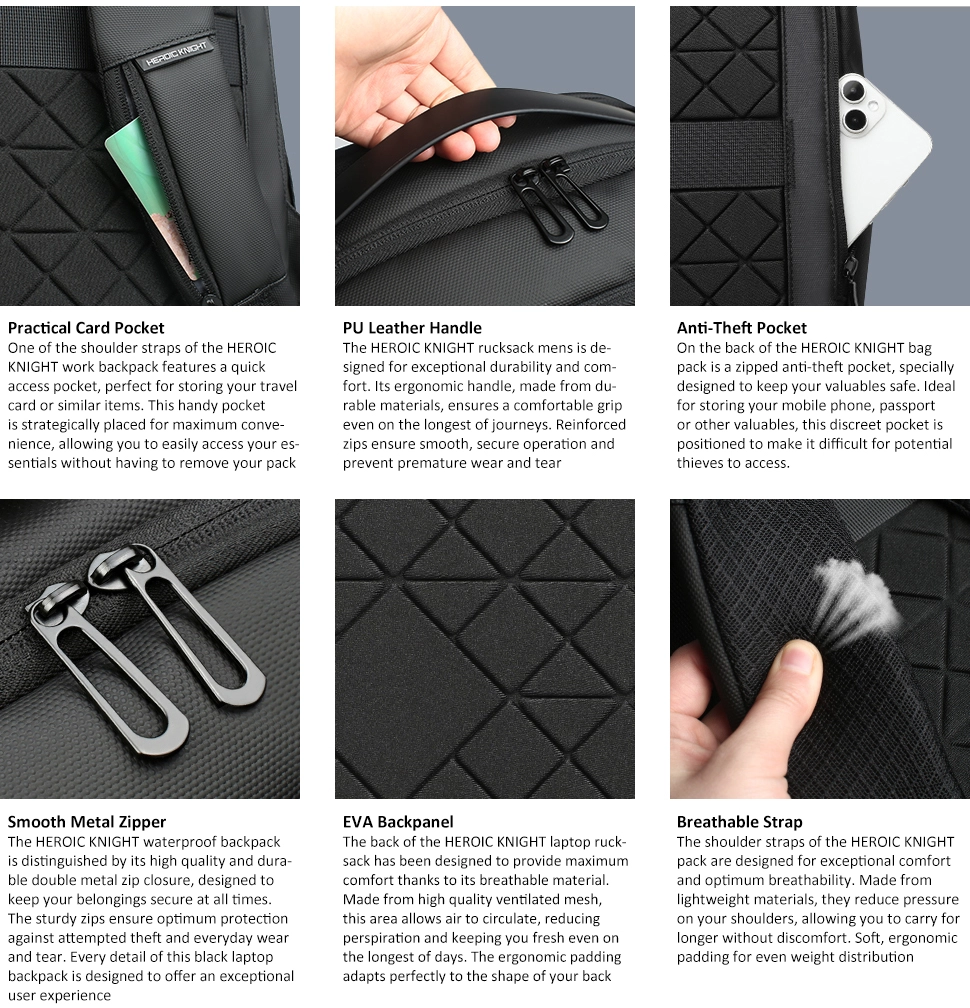 HEROIC KNIGHT

Practical Card Pocket
One of the shoulder straps of the HEROIC KNIGHT work backpack features a quick access pocket, perfect for storing your travel card or similar items. This handy pocket is strategically placed for maximum convenience, allowing you to easily access your essentials without having to remove your pack

PU Leather Handle
The HEROIC KNIGHT rucksack mens is designed for exceptional durability and comfort. Its ergonomic handle, made from durable materials, ensures a comfortable grip even on the longest of journeys. Reinforced zips ensure smooth, secure operation and prevent premature wear and tear

Anti-Theft Pocket
On the back of the HEROIC KNIGHT bag pack is a zipped anti-theft pocket, specially designed to keep your valuables safe. Ideal for storing your mobile phone, passport or other valuables, this discreet pocket is positioned to make it difficult for potential thieves to access.

Smooth Metal Zipper
The HEROIC KNIGHT waterproof backpack is distinguished by its high quality and durable double metal zip closure, designed to keep your belongings secure at all times. The sturdy zips ensure optimum protection against attempted theft and everyday wear and tear. Every detail of this black laptop backpack is designed to offer an exceptional user experience

EVA Backpanel
The back of the HEROIC KNIGHT laptop rucksack has been designed to provide maximum comfort thanks to its breathable material. Made from high quality ventilated mesh, this area allows air to circulate, reducing perspiration and keeping you fresh even on the longest of days. The ergonomic padding adapts perfectly to the shape of your back

Breathable Strap
The shoulder straps of the HEROIC KNIGHT pack are designed for exceptional comfort and optimum breathability. Made from lightweight materials, they reduce pressure on your shoulders, allowing you to carry for longer without discomfort. Soft, ergonomic padding for even weight distribution